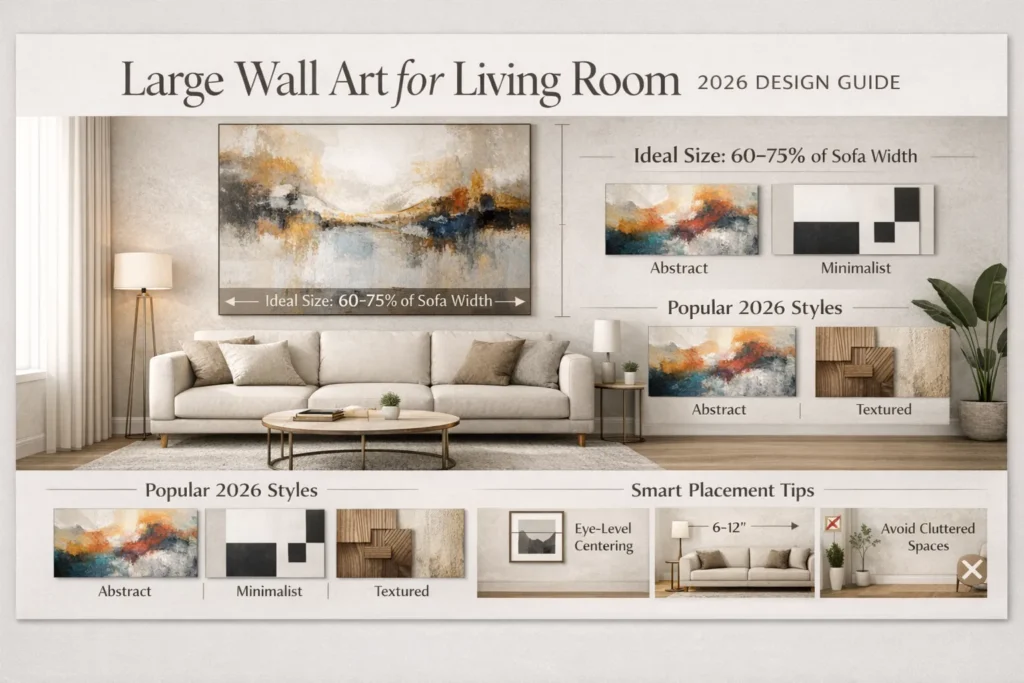 Large Wall Art for Living Room 2026 DESIGN GUIDE

Ideal Size: 60–75% of Sofa Width

Ideal Size: 60–75% of Sofa Width

Abstract

Minimalist

Popular 2026 Styles

Abstract

Textured

Popular 2026 Styles

Abstract

Minimalist

Textured

Smart Placement Tips

Eye-Level Centering

6–12"

Avoid Cluttered Spaces