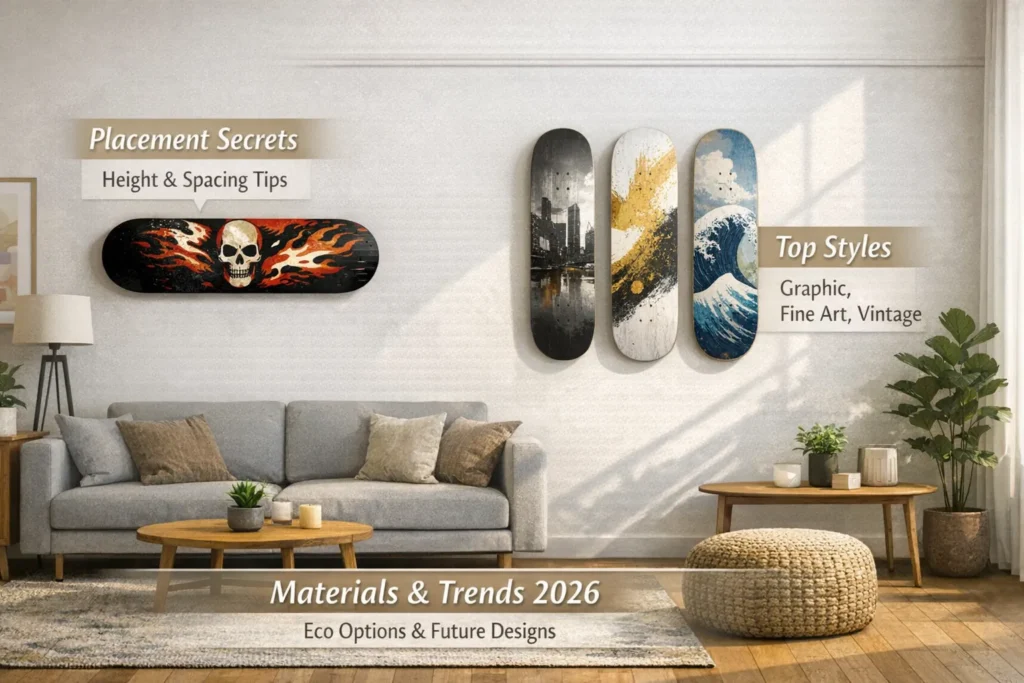 Placement Secrets
Height & Spacing Tips

Top Styles
Graphic,
Fine Art, Vintage

Materials & Trends 2026
Eco Options & Future Designs