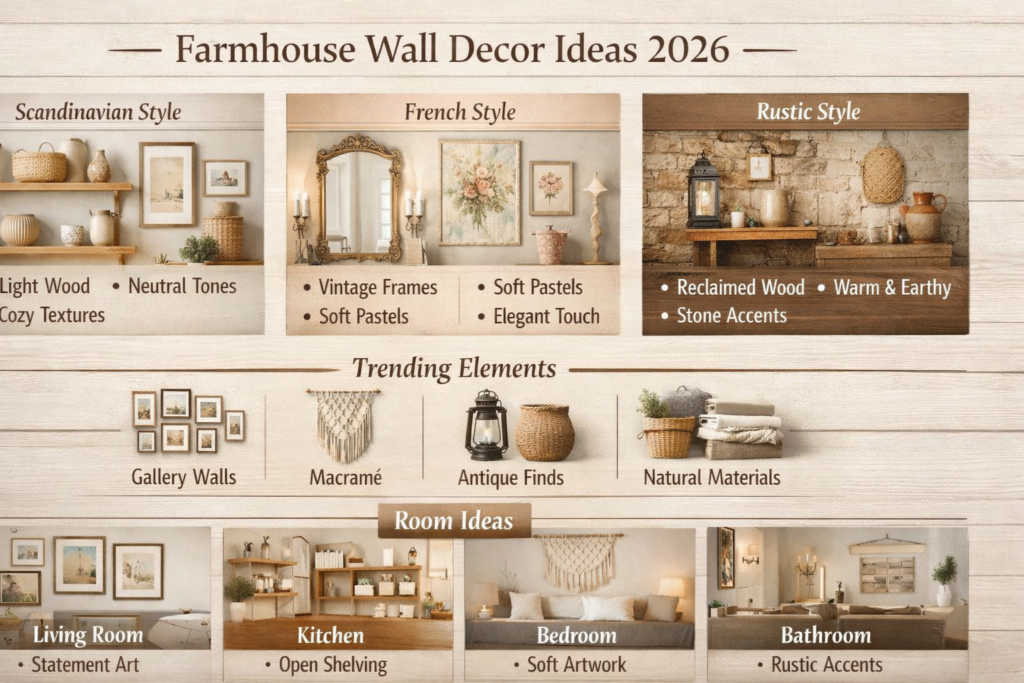 Farmhouse Wall Decor Ideas 2026

Scandinavian Style

Light Wood • Neutral Tones
Cozy Textures

French Style

• Vintage Frames • Soft Pastels
• Soft Pastels • Elegant Touch

Rustic Style

• Reclaimed Wood • Warm & Earthy
• Stone Accents

Trending Elements

Gallery Walls

Macramé

Antique Finds

Natural Materials

Room Ideas

Living Room
• Statement Art

Kitchen
• Open Shelving

Bedroom
• Soft Artwork

Bathroom
• Rustic Accents